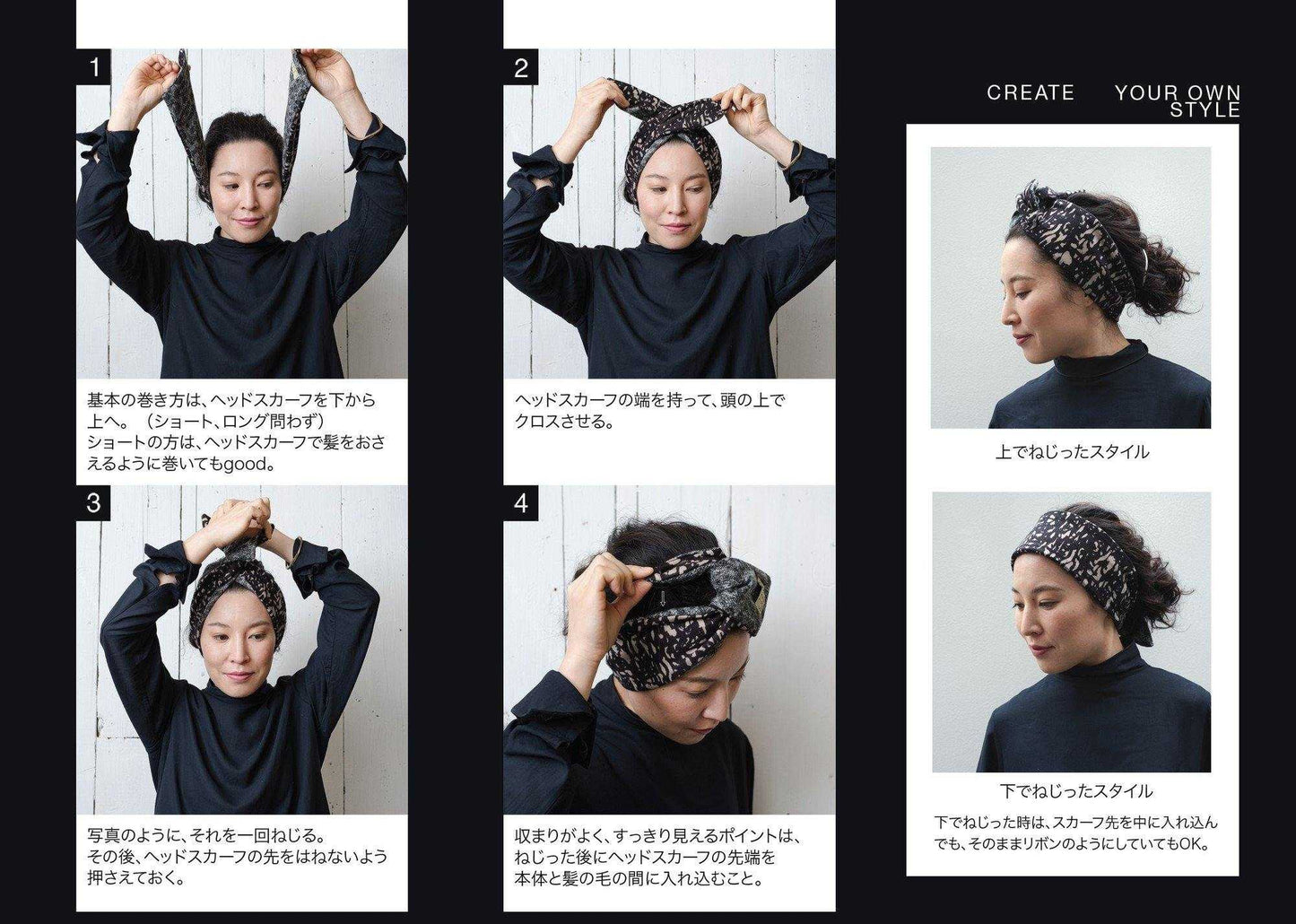 1

基本の巻き方は、ヘッドスカーフを下から上へ。（ショート、ロング問わず）
ショートの方は、ヘッドスカーフで髪をおさえるように巻いてもgood。

3

写真のように、それを一回ねじる。
その後、ヘッドスカーフの先をはねないよう押さえておく。

2

ヘッドスカーフの端を持って、頭の上でクロスさせる。

4

収まりがよく、すっきり見えるポイントは、ねじった後にヘッドスカーフの先端を本体と髪の毛の間に入れ込むこと。

CREATE YOUR OWN STYLE

上でねじったスタイル

下でねじったスタイル

下でねじった時は、スカーフ先を中に入れ込んでも、そのままリボンのようにしていてもOK。